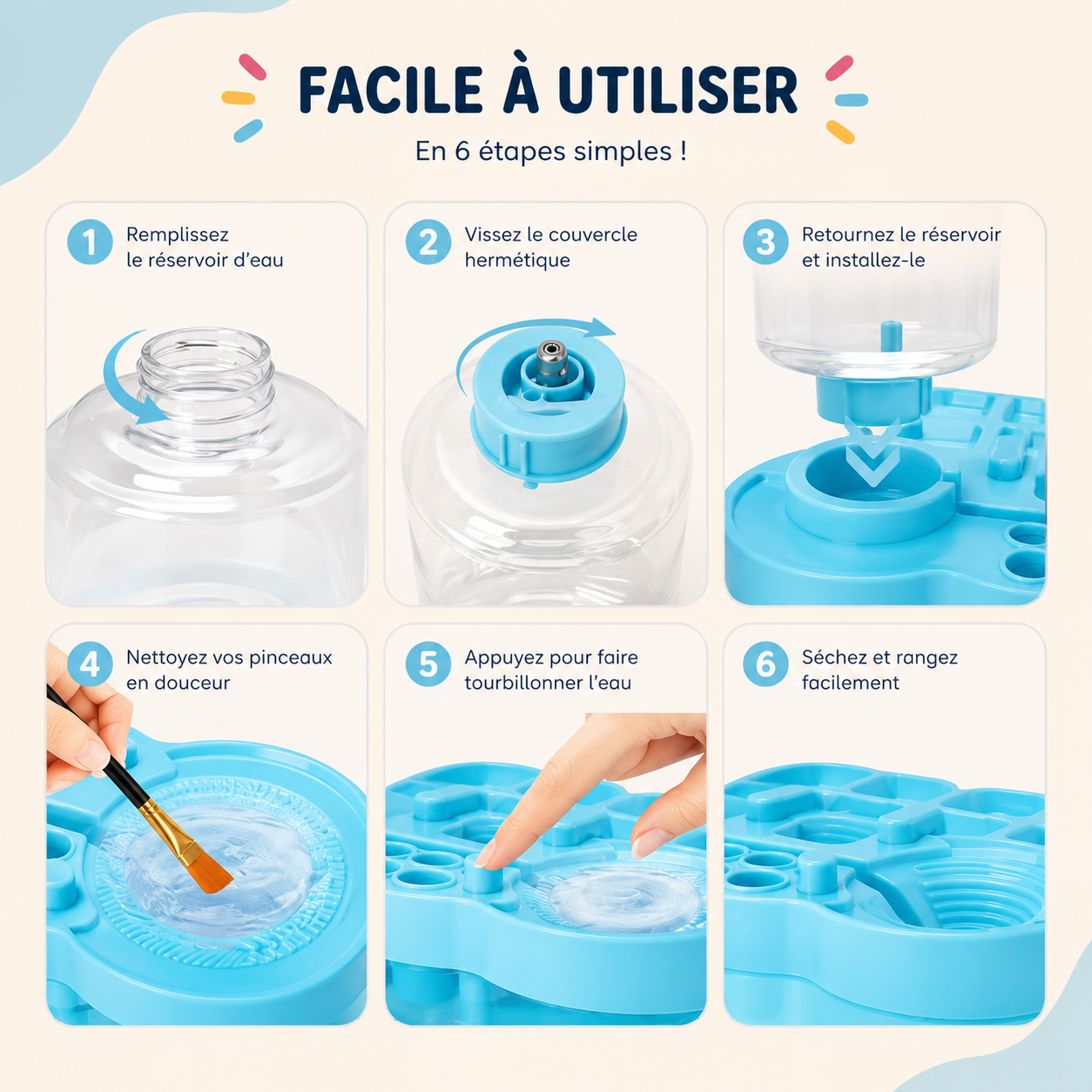 FACILE À UTILISER

En 6 étapes simples !

1 Remplissez le réservoir d'eau

2 Vissez le couvercle hermétique

3 Retournez le réservoir et installez-le

4 Nettoyez vos pinceaux en douceur

5 Appuyez pour faire tourbillonner l'eau

6 Séchez et rangez facilement